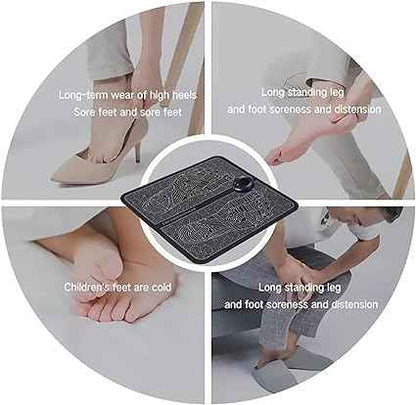 Long-term wear of high heels
Sore feet and sore feet

Long standing leg
and foot soreness and distension

Children's feet are cold

Long standing leg
and foot soreness and distension